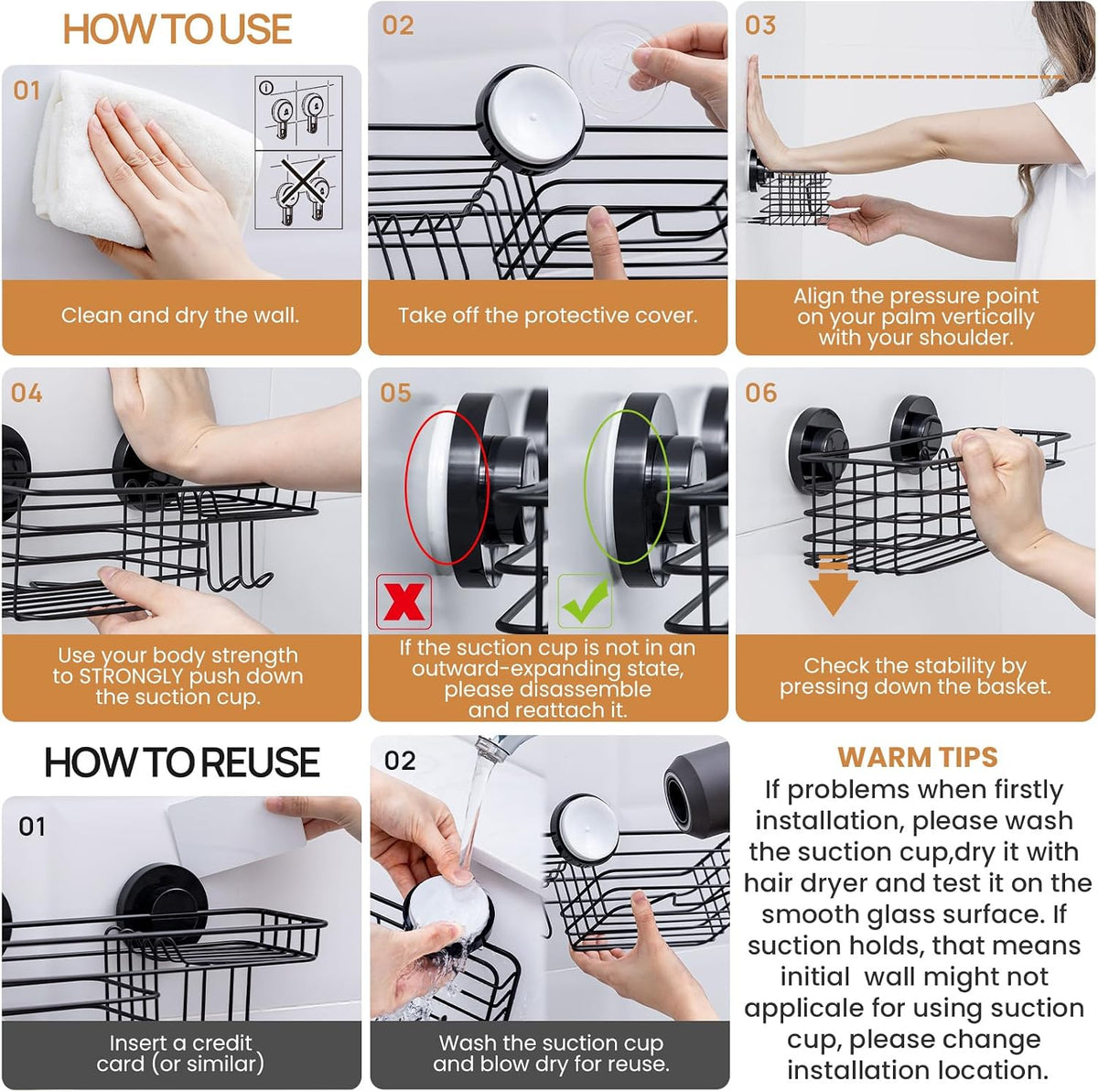 HOW TO USE

01

Clean and dry the wall.

02

Take off the protective cover.

03

Align the pressure point on your palm vertically with your shoulder.

04

Use your body strength to STRONGLY push down the suction cup.

05

If the suction cup is not in an outward-expanding state, please disassemble and reattach it.

06

Check the stability by pressing down the basket.

HOW TO REUSE

01

Insert a credit card (or similar)

02

Wash the suction cup and blow dry for reuse.

WARM TIPS

If problems when firstly installation, please wash the suction cup,dry it with hair dryer and test it on the smooth glass surface. If suction holds, that means initial wall might not applicale for using suction cup, please change installation location.