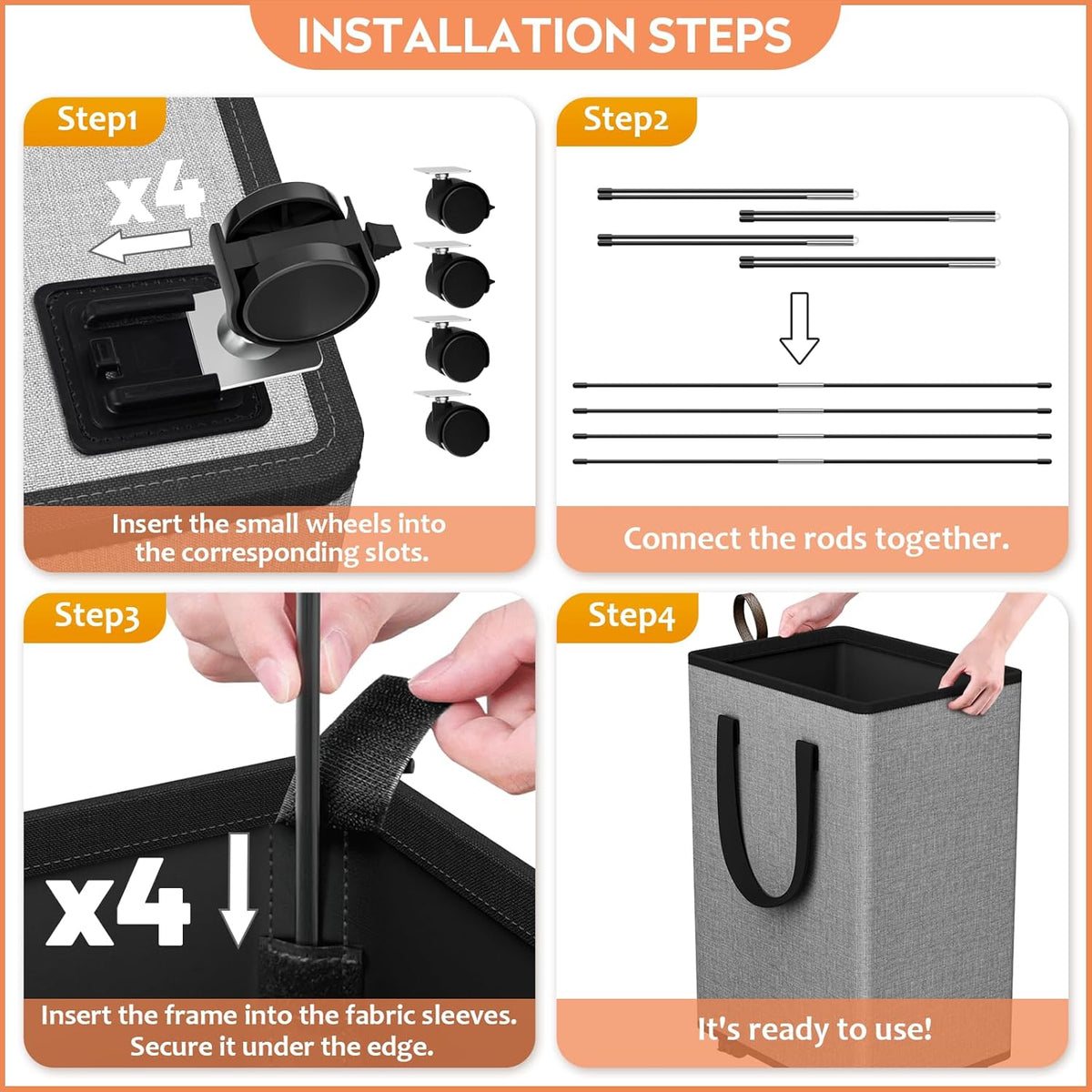 INSTALLATION STEPS

Step1

x4

Insert the small wheels into the corresponding slots.

Step2

Connect the rods together.

Step3

x4

Insert the frame into the fabric sleeves. Secure it under the edge.

Step4

It's ready to use!