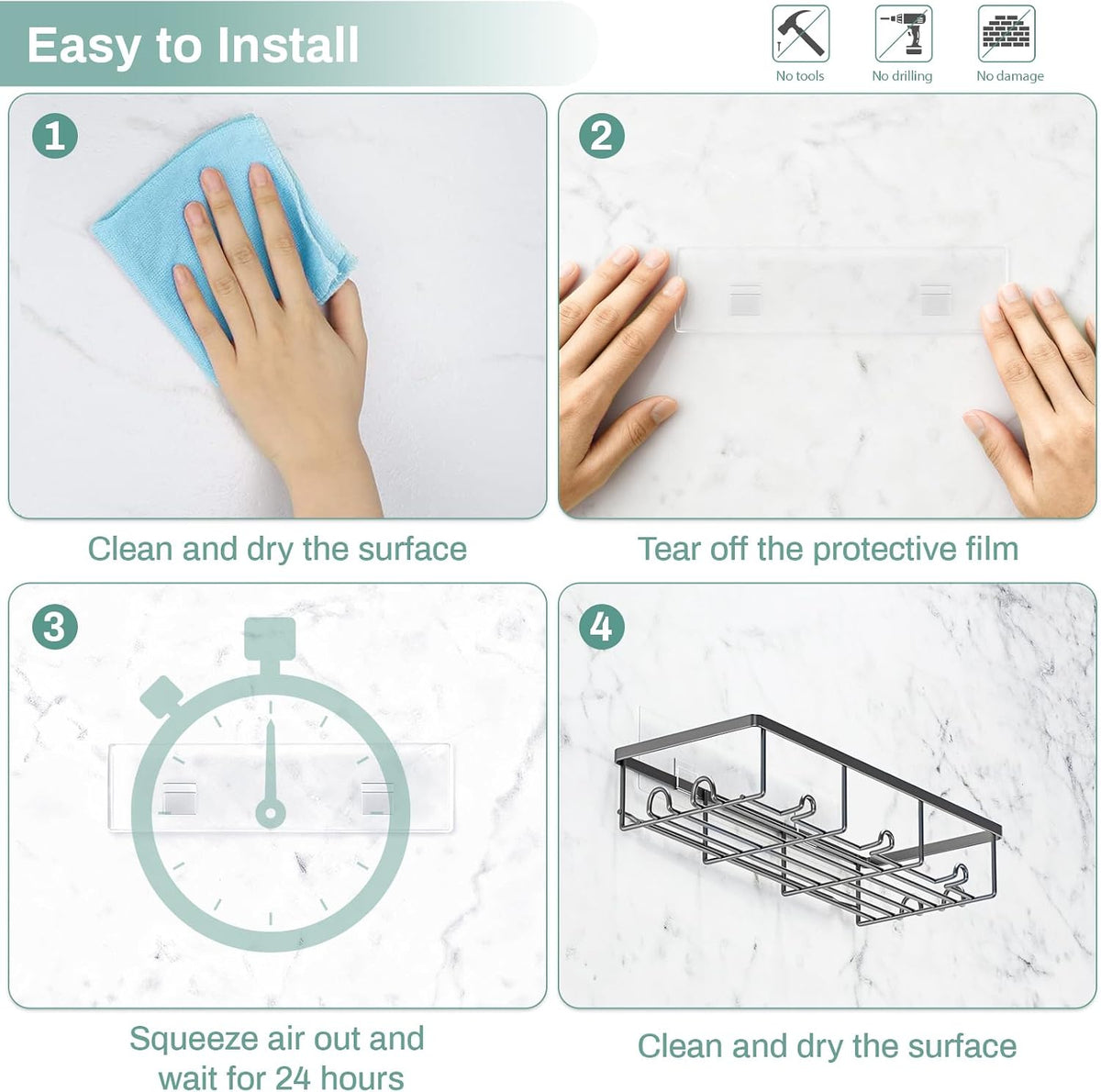 Easy to Install

No tools

No drilling

No damage

1

Clean and dry the surface

2

Tear off the protective film

3

Squeeze air out and wait for 24 hours

4

Clean and dry the surface