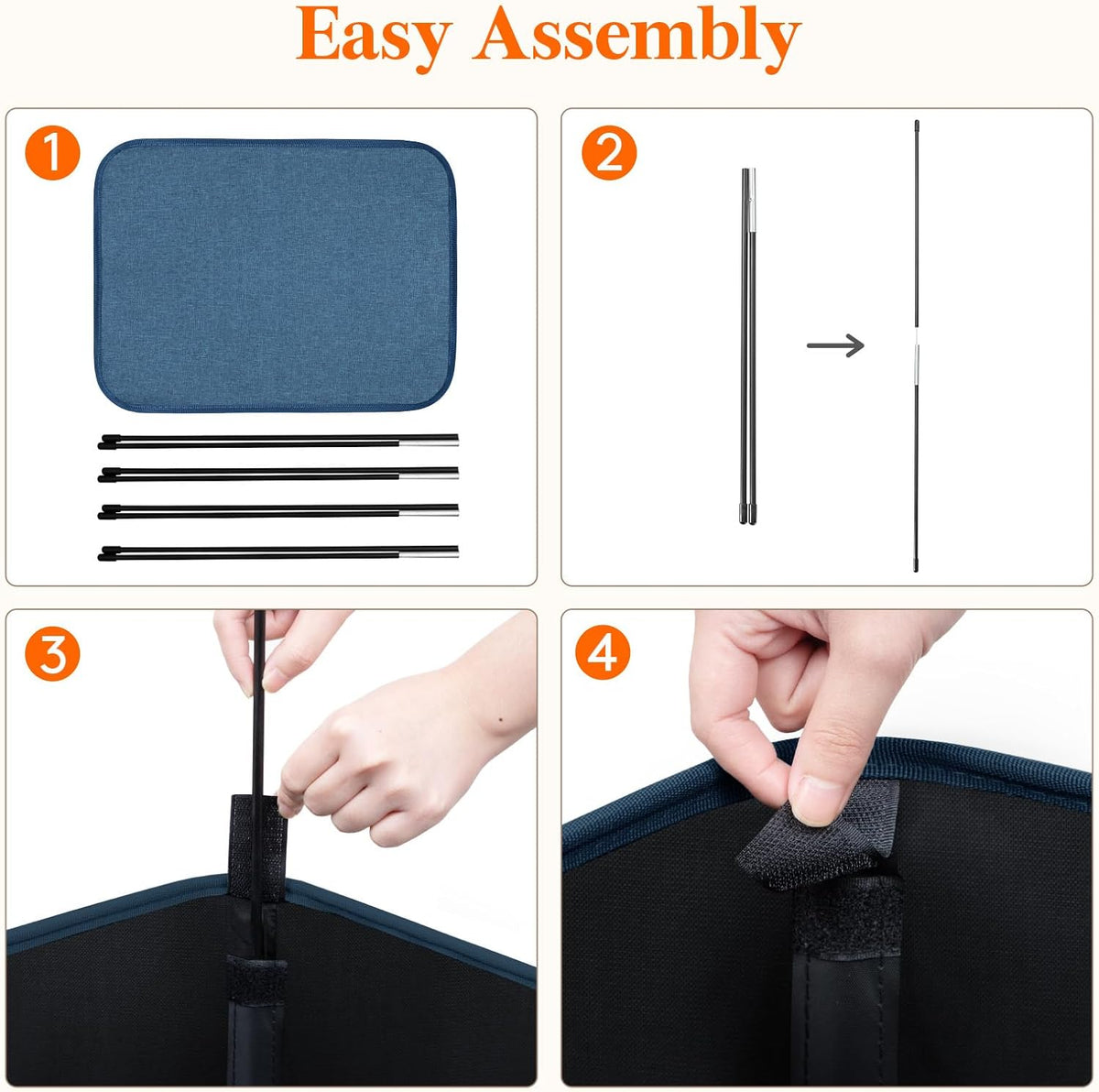 Easy Assembly

1

2

3

4