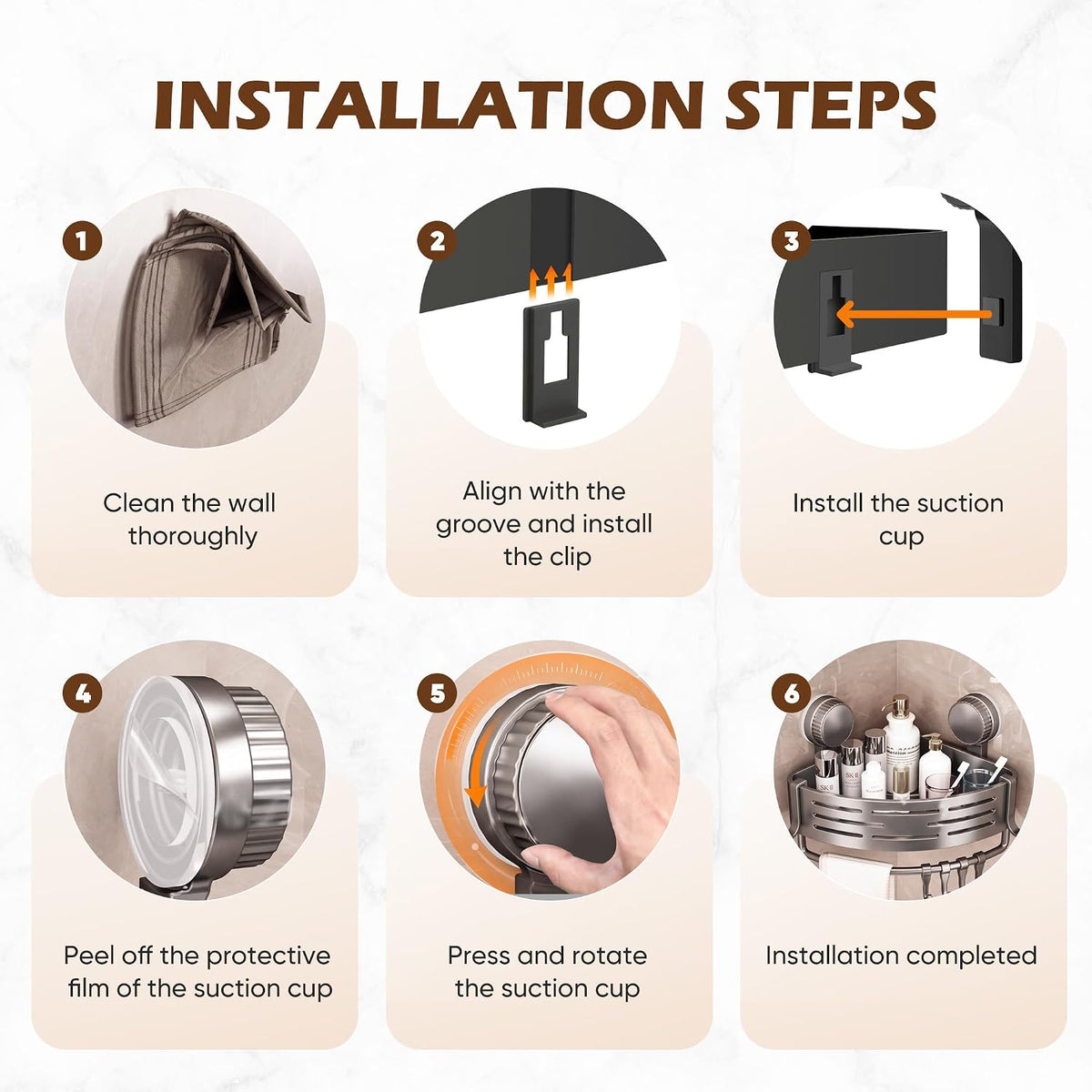 INSTALLATION STEPS

1

Clean the wall thoroughly

2

Align with the groove and install the clip

3

Install the suction cup

4

Peel off the protective film of the suction cup

5

Press and rotate the suction cup

6

Installation completed