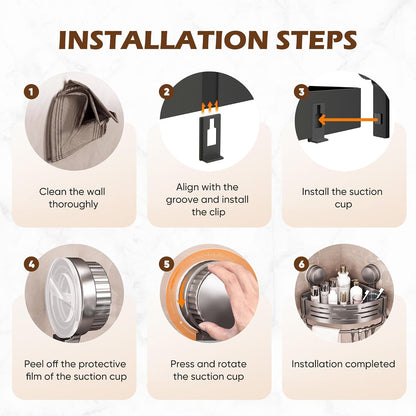 INSTALLATION STEPS

1

Clean the wall thoroughly

2

Align with the groove and install the clip

3

Install the suction cup

4

Peel off the protective film of the suction cup

5

Press and rotate the suction cup

6

Installation completed