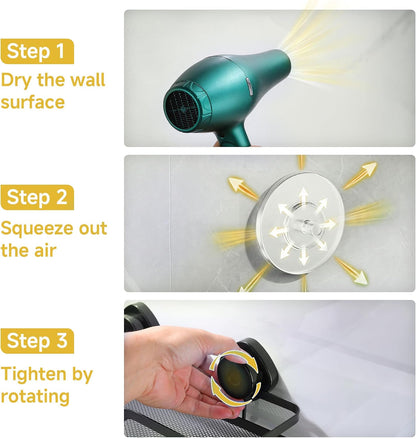 Step 1
Dry the wall surface

Step 2
Squeeze out the air

Step 3
Tighten by rotating